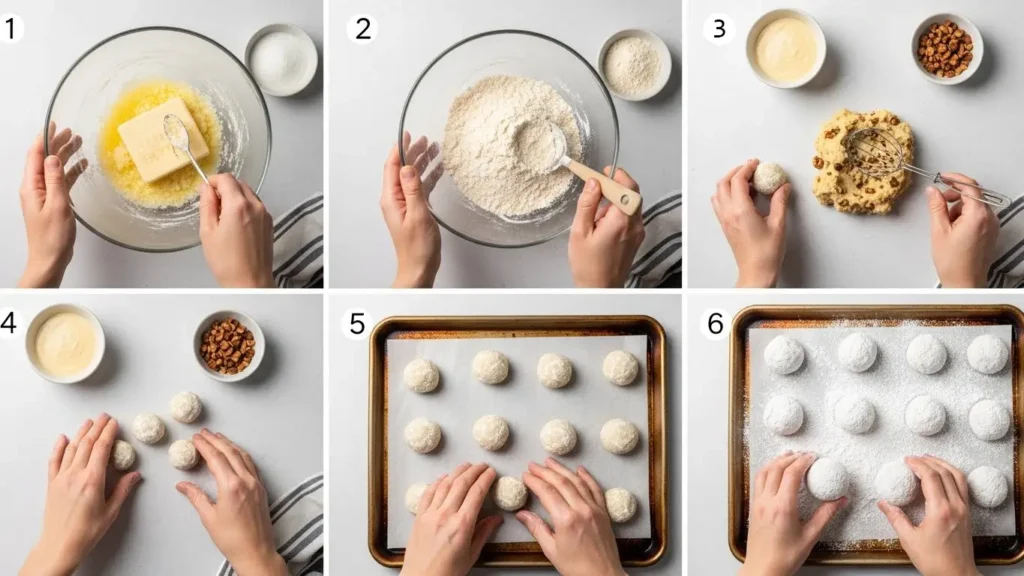 1
2
3
4
5
6