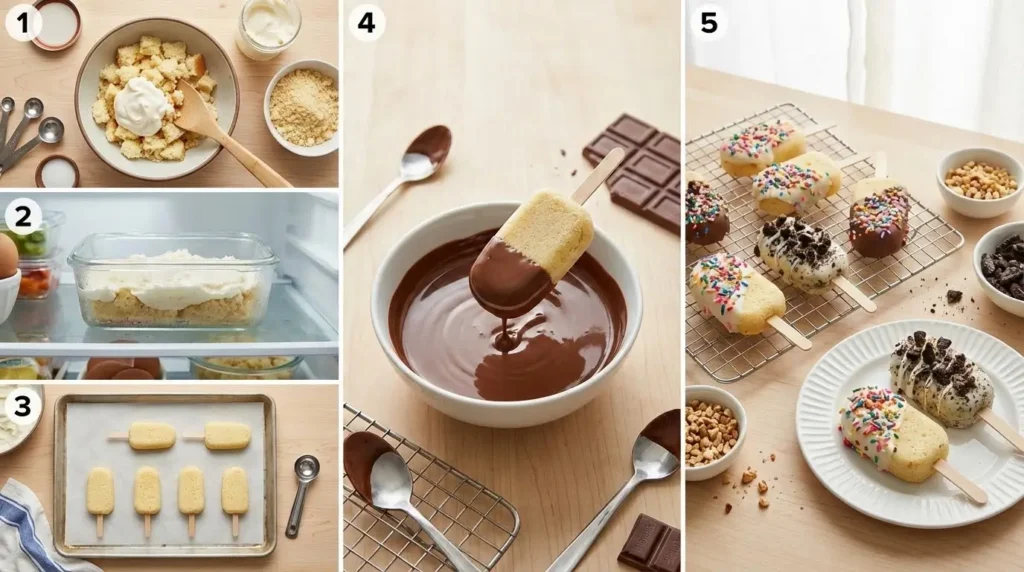 1

2

3

4

5