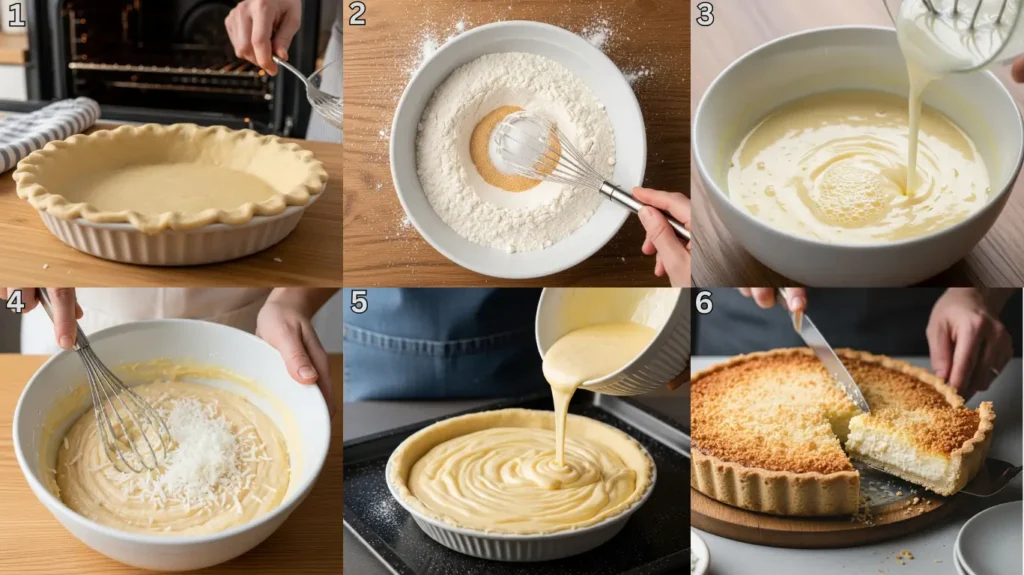 1
2
3
4
5
6