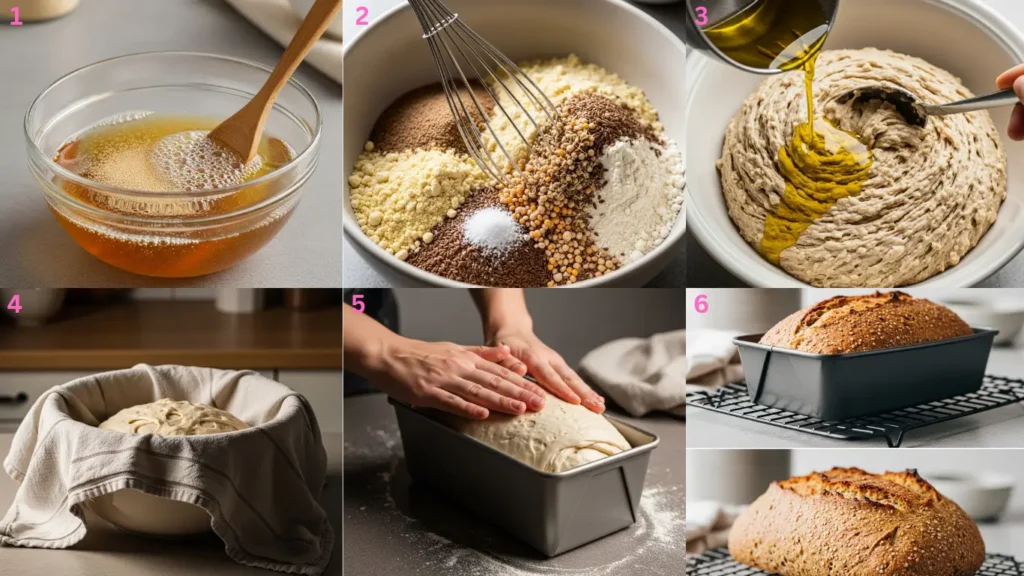 1
2
3
4
5
6