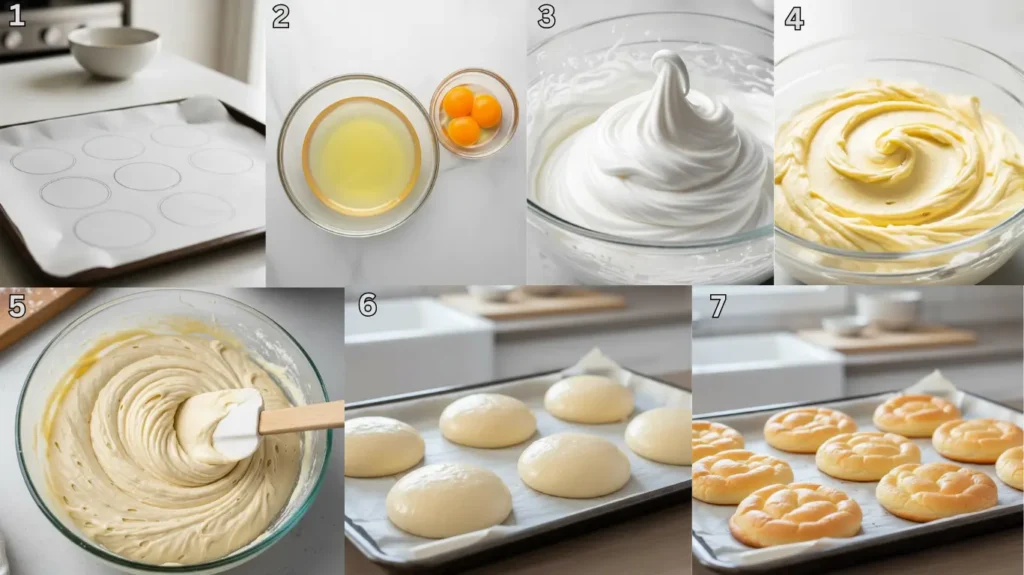 1
2
3
4
5
6
7