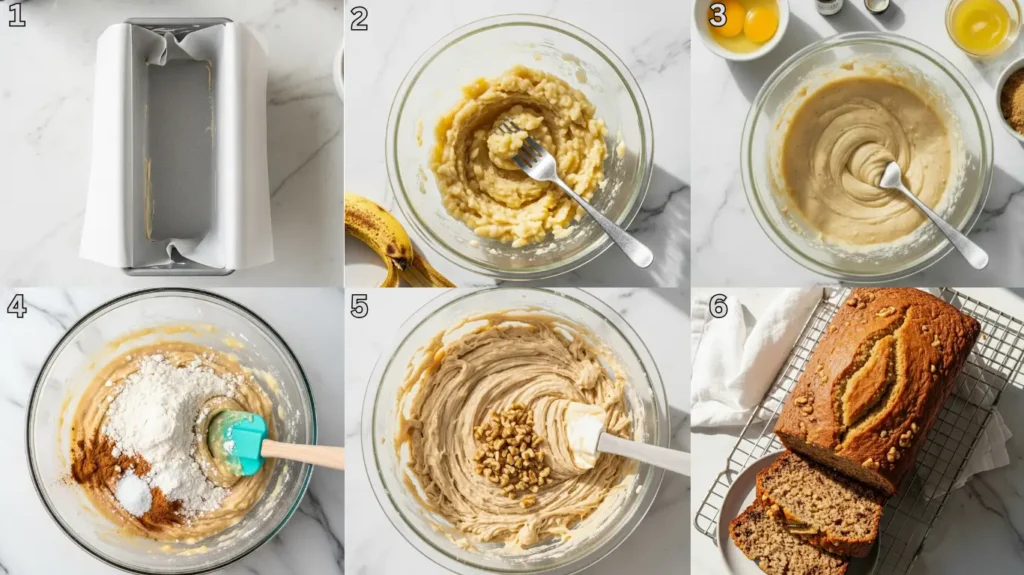 1
2
3
4
5
6